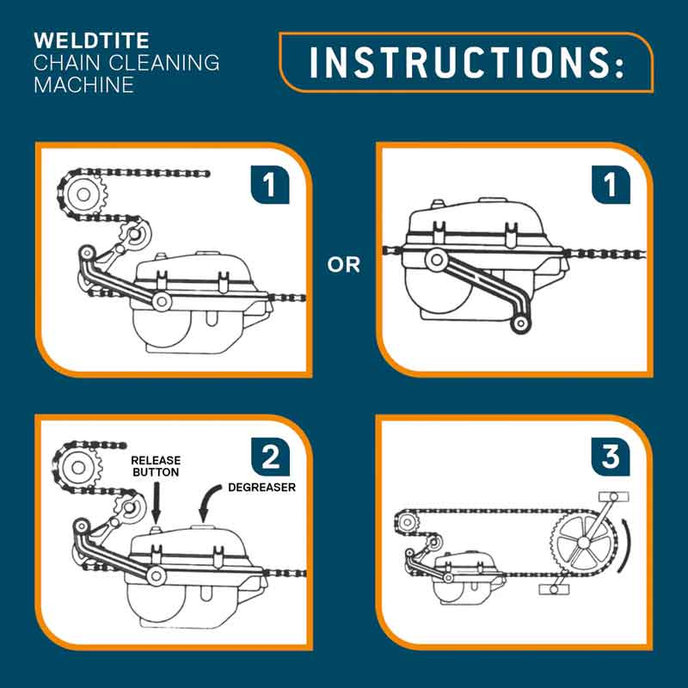 WELDTITE
CHAIN CLEANING
MACHINE

INSTRUCTIONS:

1

OR

1

2

RELEASE BUTTON

DEGREASER

3